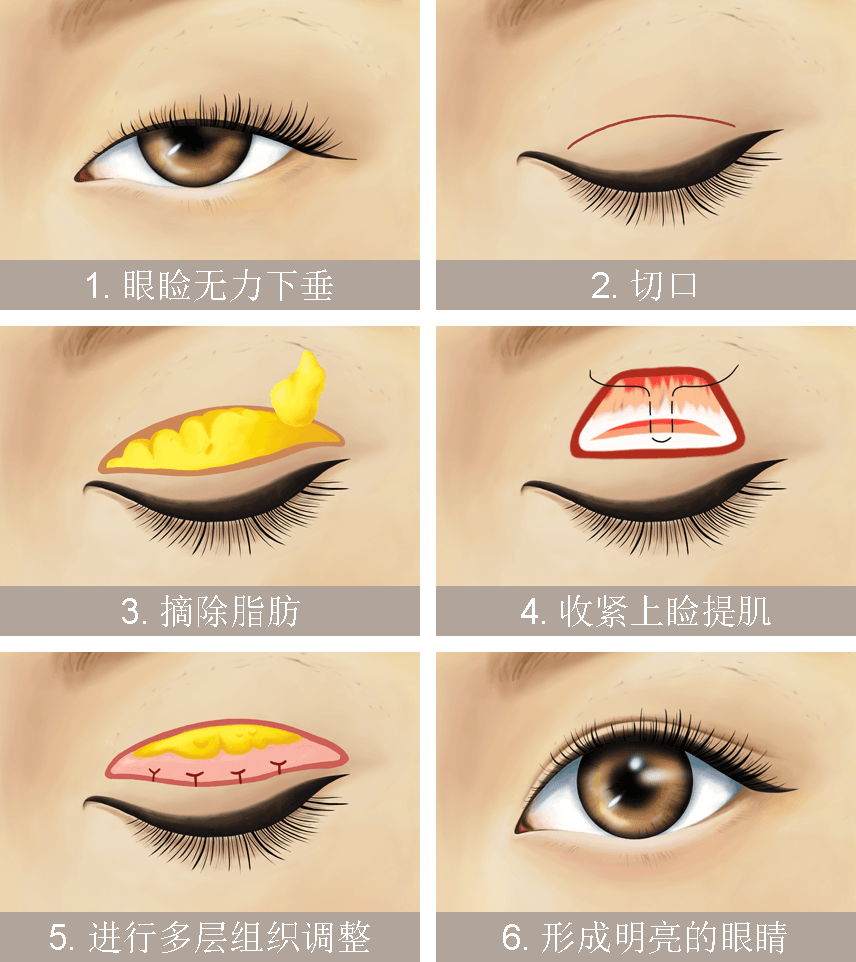 1. 眼睑无力下垂

2. 切口

3. 摘除脂肪

4. 收紧上睑提肌

5. 进行多层组织调整

6. 形成明亮的眼睛