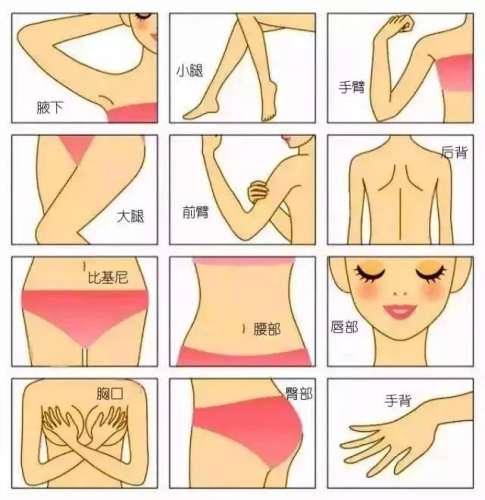 腋下

小腿

手臂

大腿

前臂

后背

比基尼

腰部

唇部

胸口

臀部

手背