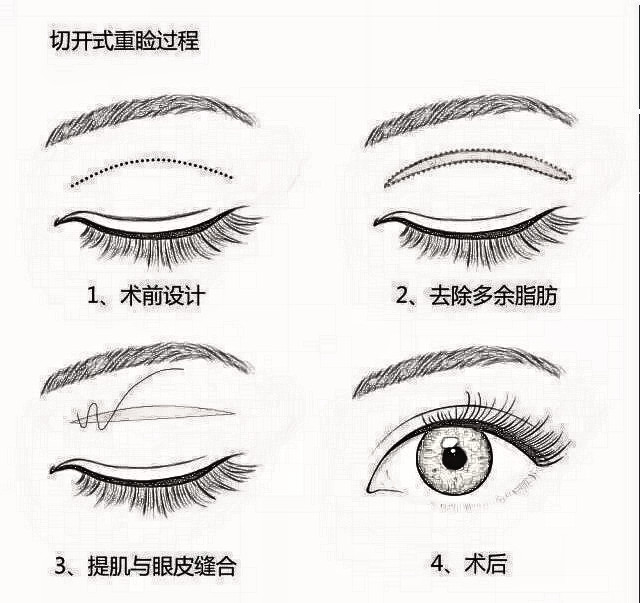 切开式重睑过程

1、术前设计

2、去除多余脂肪

3、提肌与眼皮缝合

4、术后