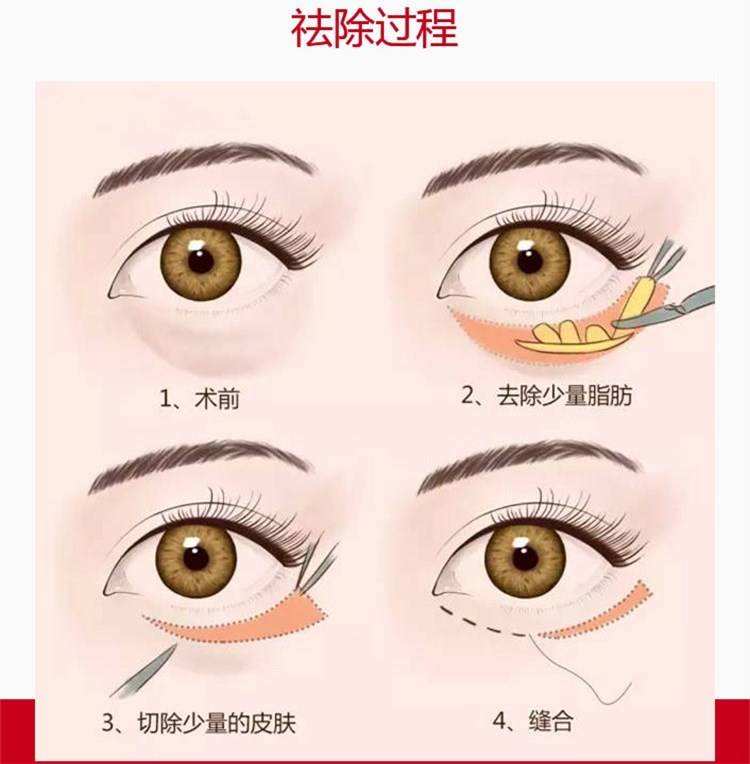 祛除过程

1、术前

2、去除少量脂肪

3、切除少量的皮肤

4、缝合