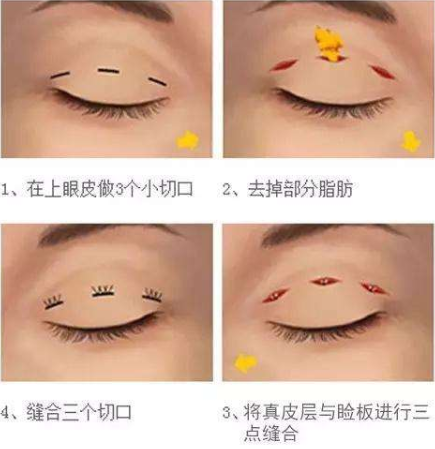 1、在上眼皮做3个小切口

2、去掉部分脂肪

4、缝合三个切口

3、将真皮层与睑板进行三点缝合