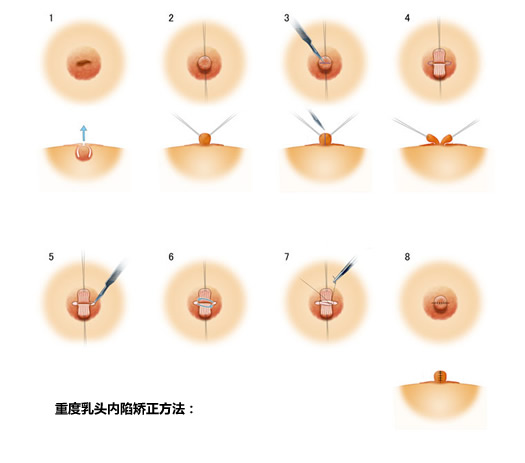 1

2

3

4

5

6

7

8

重度乳头内陷矫正方法：