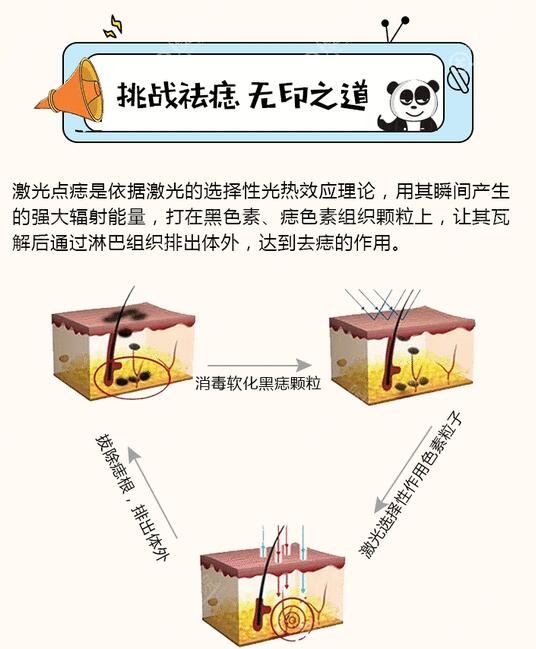 挑战祛痣 无印之道

激光点痣是依据激光的选择性光热效应理论，用其瞬间产生的强大辐射能量，打在黑色素、痣色素组织颗粒上，让其瓦解后通过淋巴组织排出体外，达到去痣的作用。

消毒软化黑痣颗粒

激光选择性作用色素粒子

拔除痣根，排出体外