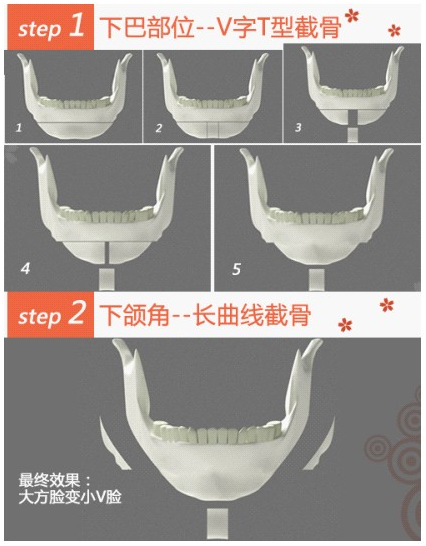 step 1 下巴部位--V字T型截骨

1

2

3

4

5

step 2 下颌角--长曲线截骨

最终效果：
大方脸变小V脸