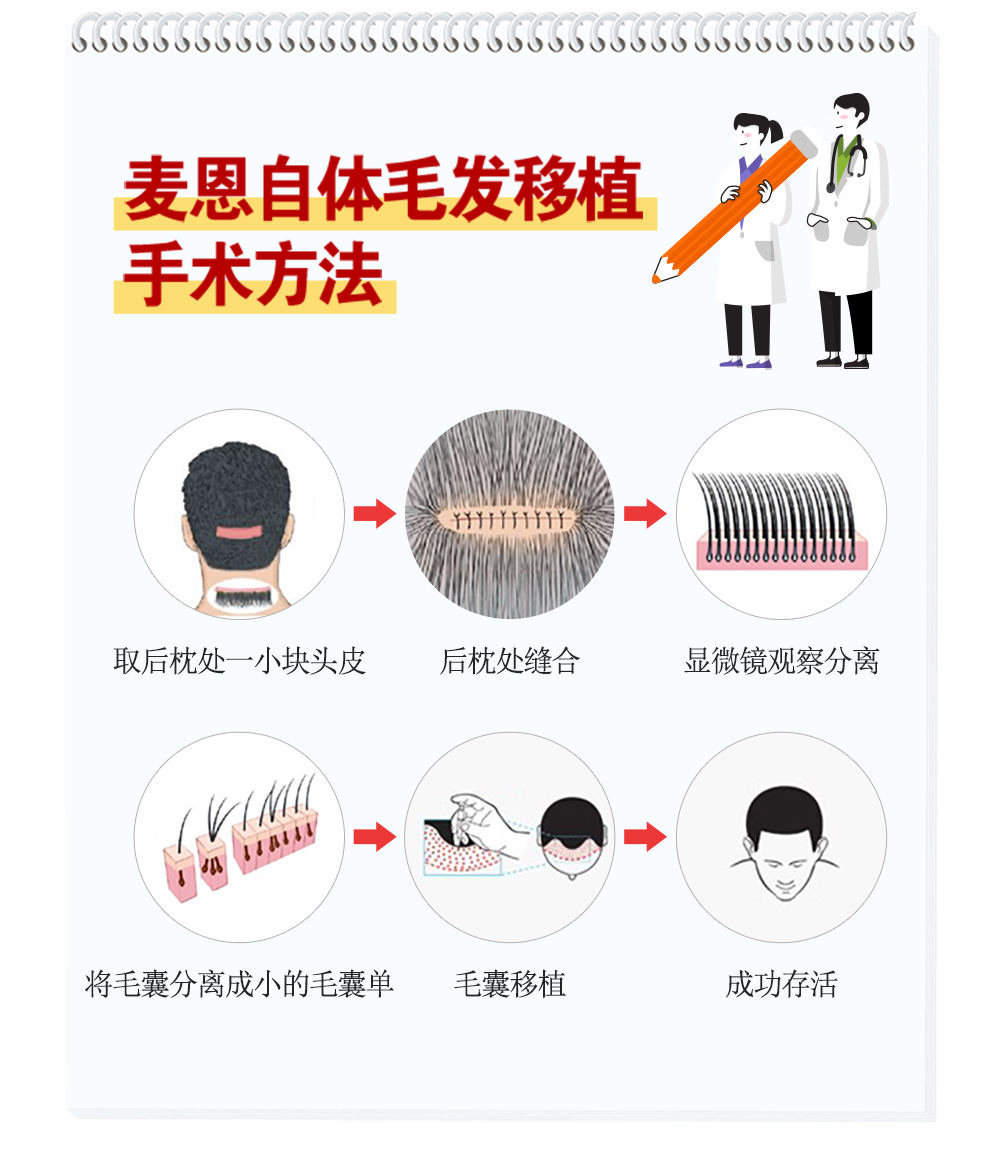 麦恩自体毛发移植
手术方法

取后枕处一小块头皮

后枕处缝合

显微镜观察分离

将毛囊分离成小的毛囊单

毛囊移植

成功存活