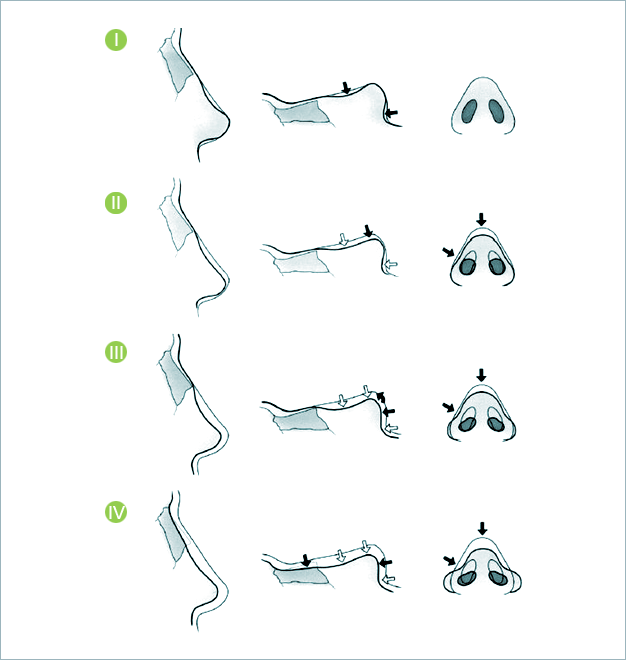 I

II

III

IV