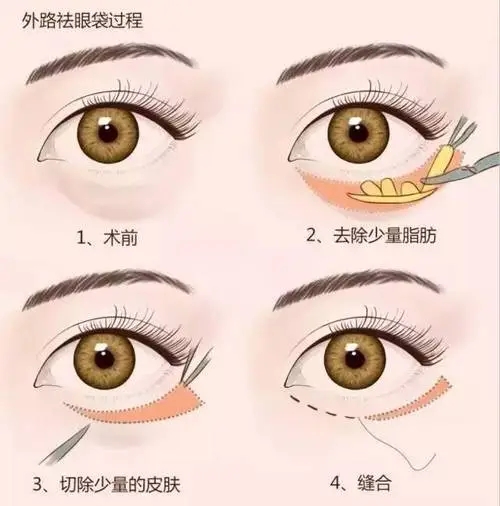 外路祛眼袋过程

1、术前

2、去除少量脂肪

3、切除少量的皮肤

4、缝合