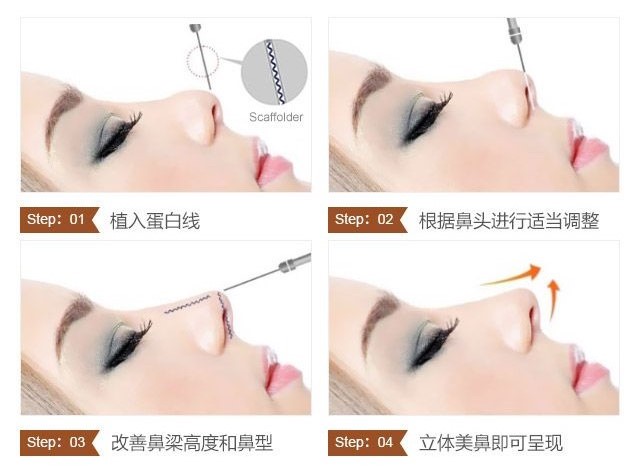 Scaffolder

Step: 01 植入蛋白线

Step: 02 根据鼻头进行适当调整

Step: 03 改善鼻梁高度和鼻型

Step: 04 立体美鼻即可呈现